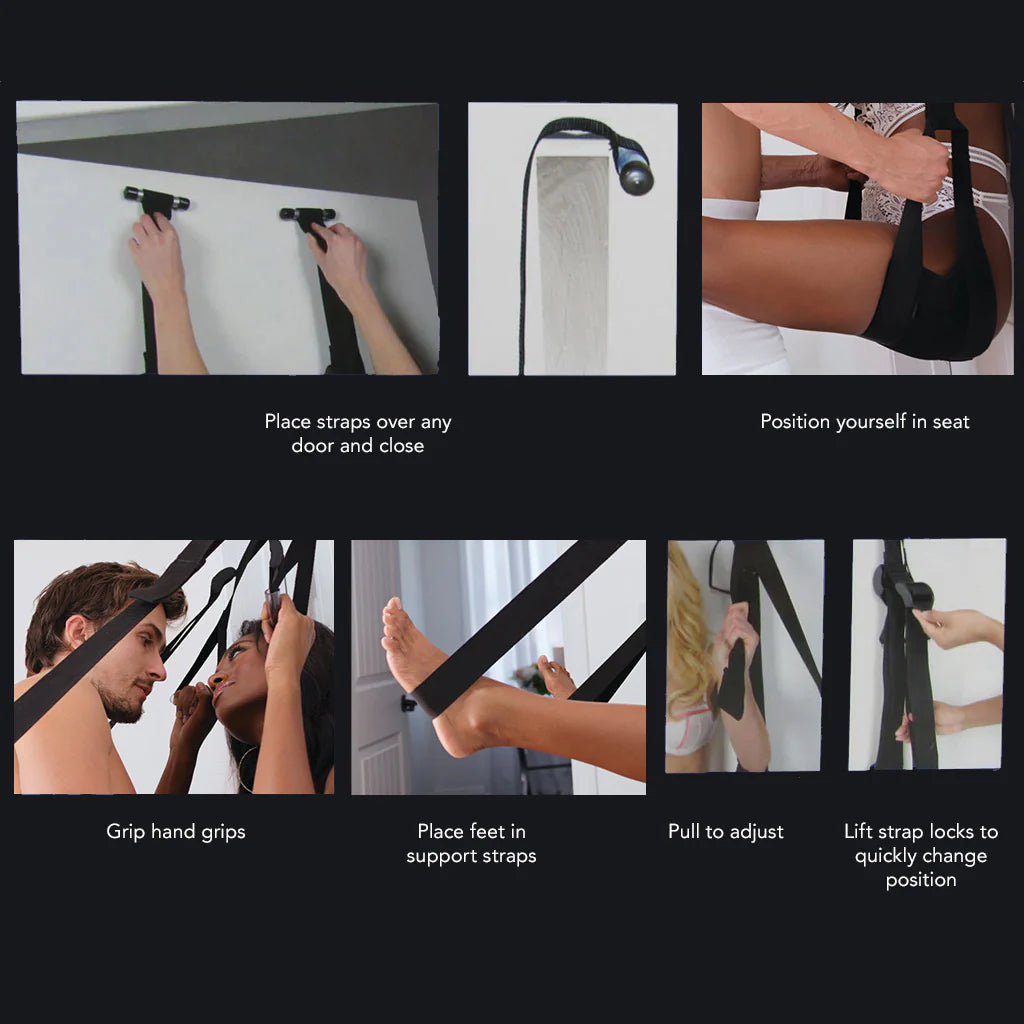 Place straps over any door and close

Position yourself in seat

Grip hand grips

Place feet in support straps

Pull to adjust

Lift strap locks to quickly change position